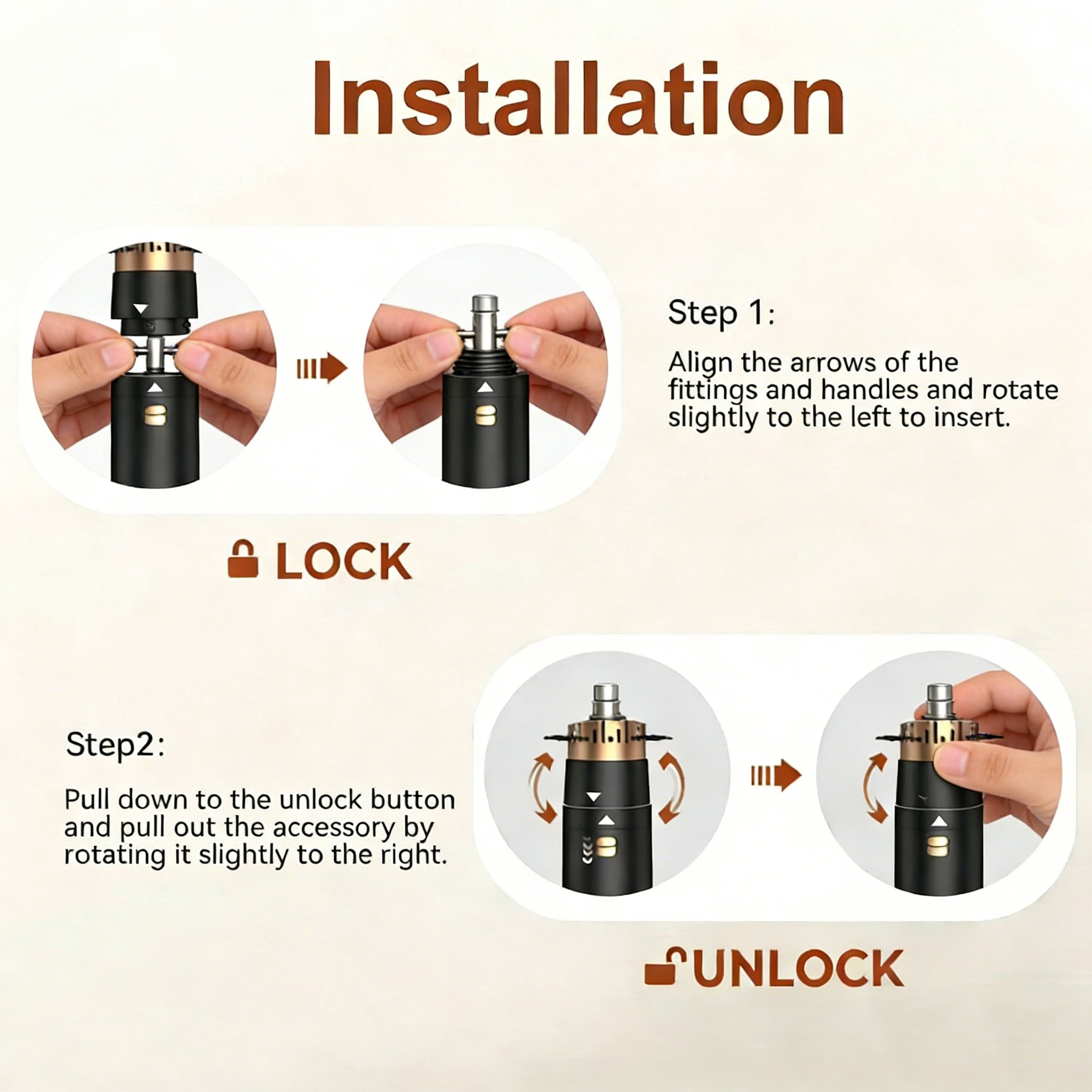 Installation

Step 1:

Align the arrows of the fittings and handles and rotate slightly to the left to insert.

LOCK

Step2:

Pull down to the unlock button and pull out the accessory by rotating it slightly to the right.

UNLOCK